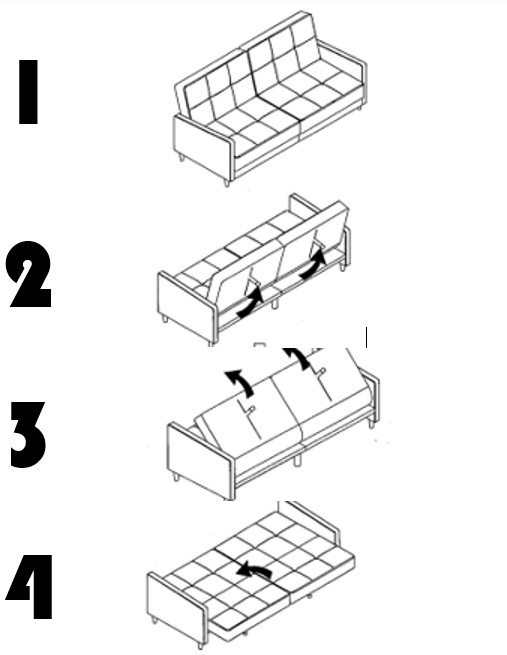 1

2

3

4